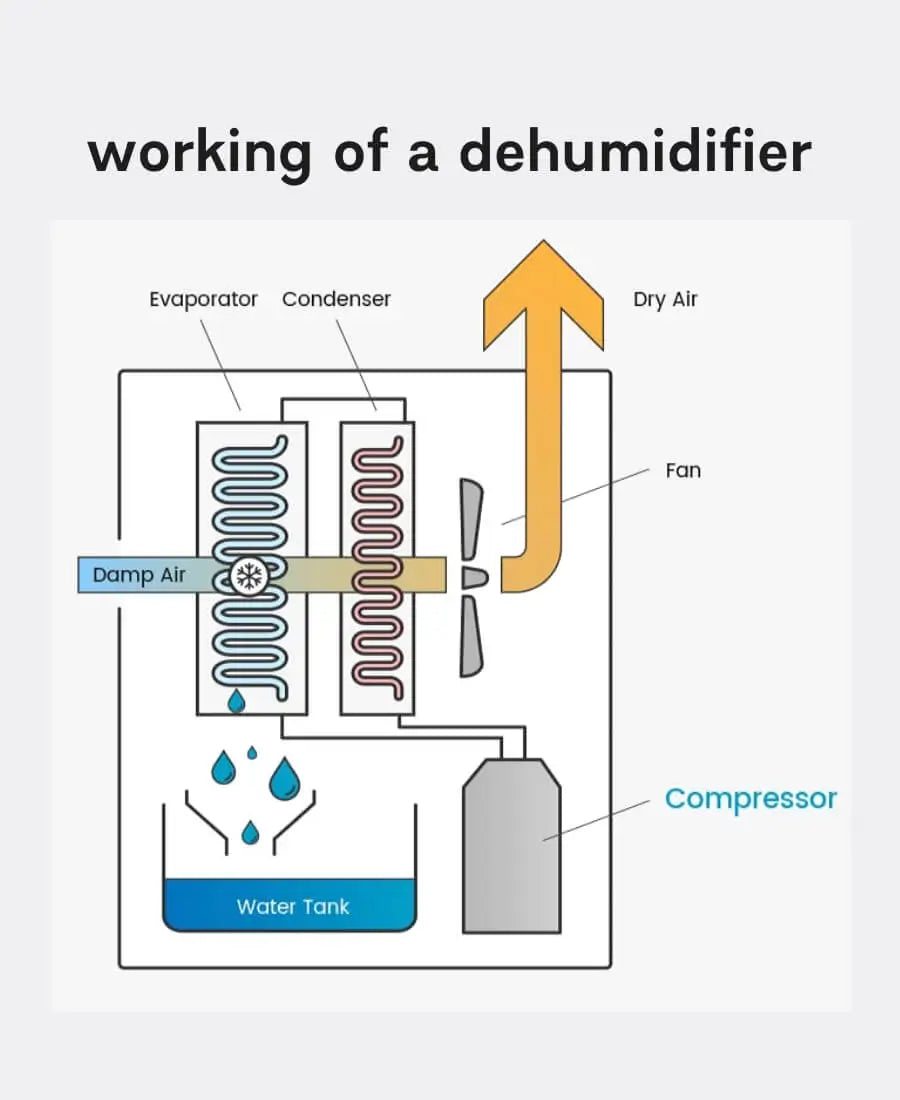 working of a dehumidifier

Evaporator
Condenser
Dry Air
Fan
Damp Air
Compressor
Water Tank